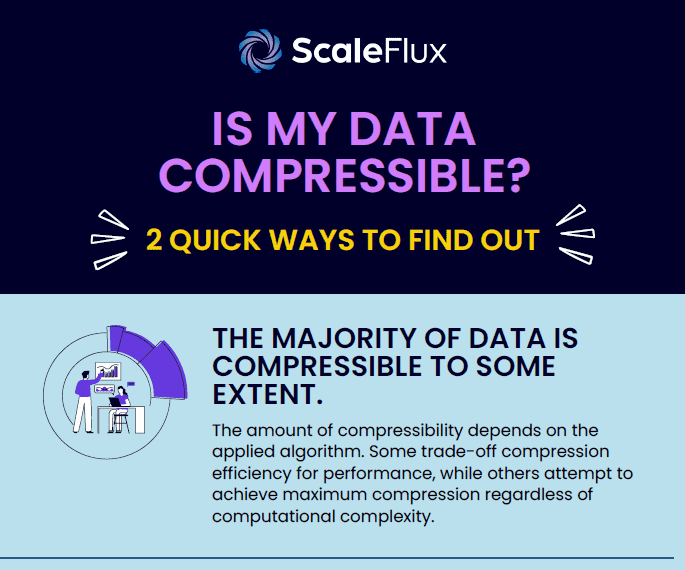 ScaleFlux

IS MY DATA COMPRESSIBLE?

2 QUICK WAYS TO FIND OUT

THE MAJORITY OF DATA IS COMPRESSIBLE TO SOME EXTENT.

The amount of compressibility depends on the applied algorithm. Some trade-off compression efficiency for performance, while others attempt to achieve maximum compression regardless of computational complexity.